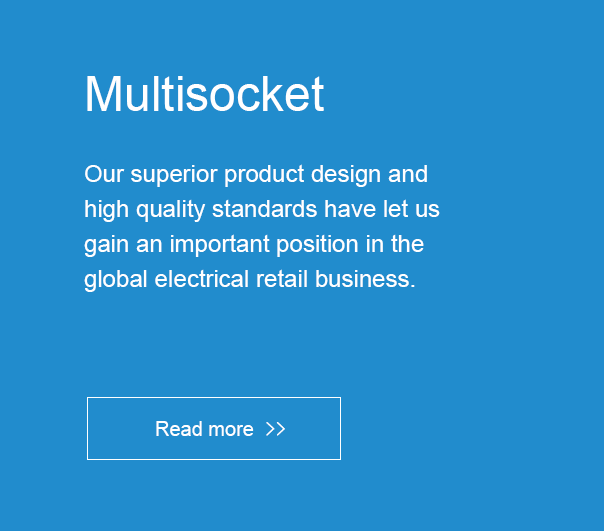 Multisocket

Our superior product design and high quality standards have let us gain an important position in the global electrical retail business.

Read more >>